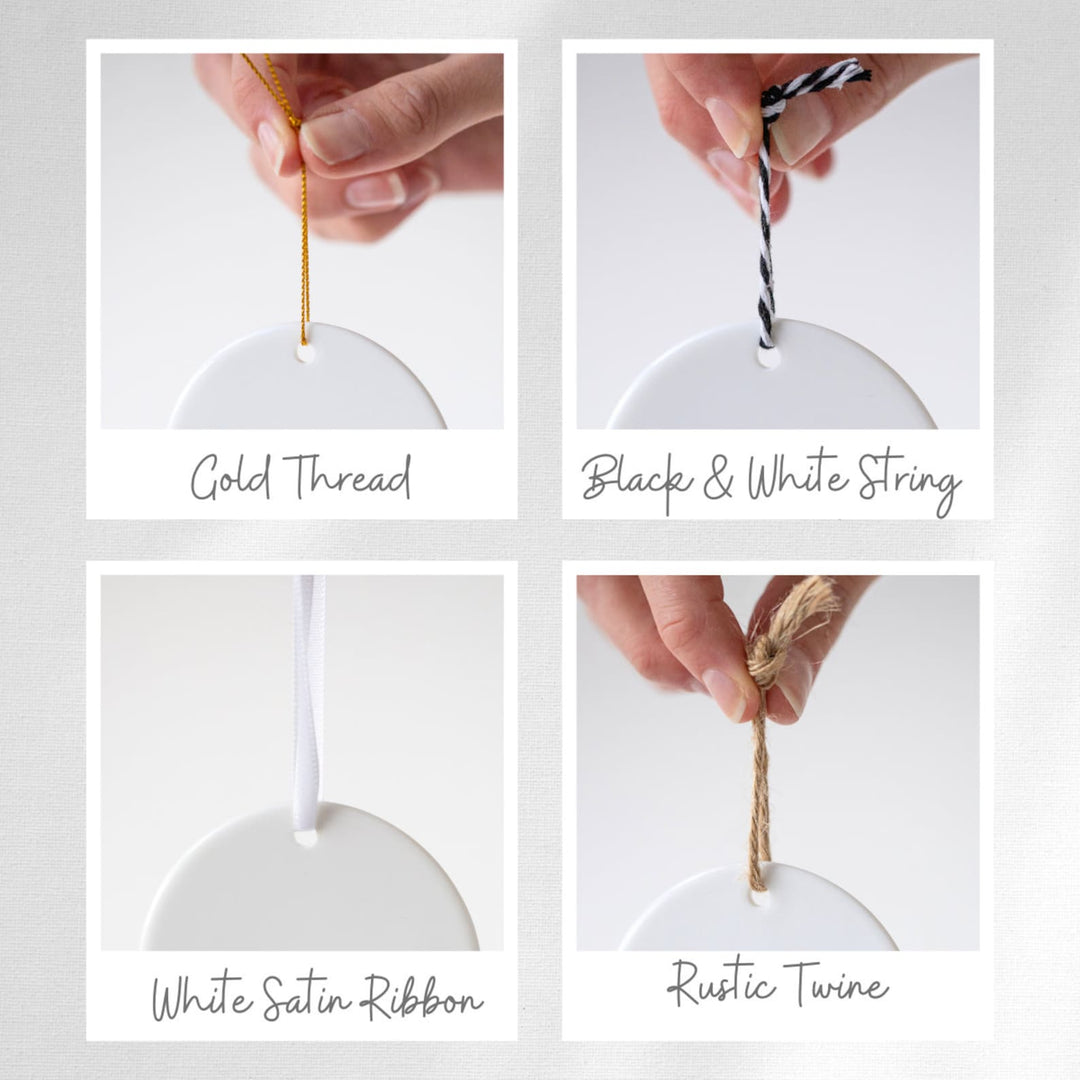 Gold Thread

Black & White String

White Satin Ribbon

Rustic Twine